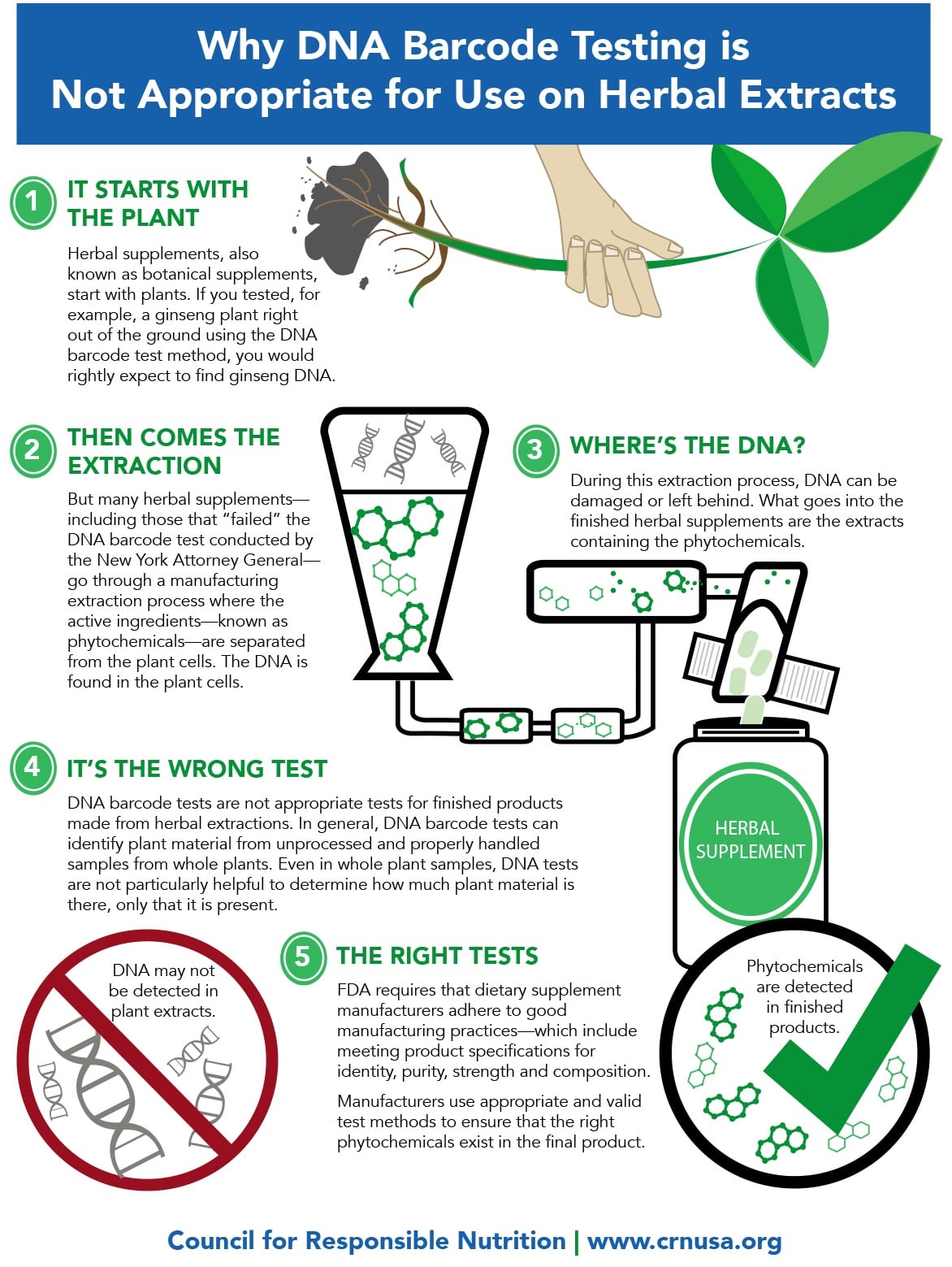 Why DNA Barcode Testing is Not Appropriate for Use on Herbal Extracts

1 IT STARTS WITH THE PLANT

Herbal supplements, also known as botanical supplements, start with plants. If you tested, for example, a ginseng plant right out of the ground using the DNA barcode test method, you would rightly expect to find ginseng DNA.

2 THEN COMES THE EXTRACTION

But many herbal supplements—including those that "failed" the DNA barcode test conducted by the New York Attorney General—go through a manufacturing extraction process where the active ingredients—known as phytochemicals—are separated from the plant cells. The DNA is found in the plant cells.

3 WHERE'S THE DNA?

During this extraction process, DNA can be damaged or left behind. What goes into the finished herbal supplements are the extracts containing the phytochemicals.

4 IT'S THE WRONG TEST

DNA barcode tests are not appropriate tests for finished products made from herbal extractions. In general, DNA barcode tests can identify plant material from unprocessed and properly handled samples from whole plants. Even in whole plant samples, DNA tests are not particularly helpful to determine how much plant material is there, only that it is present.

HERBAL SUPPLEMENT

DNA may not be detected in plant extracts.

5 THE RIGHT TESTS

FDA requires that dietary supplement manufacturers adhere to good manufacturing practices—which include meeting product specifications for identity, purity, strength and composition.

Manufacturers use appropriate and valid test methods to ensure that the right phytochemicals exist in the final product.

Phytochemicals are detected in finished products.

Council for Responsible Nutrition | www.crnusa.org